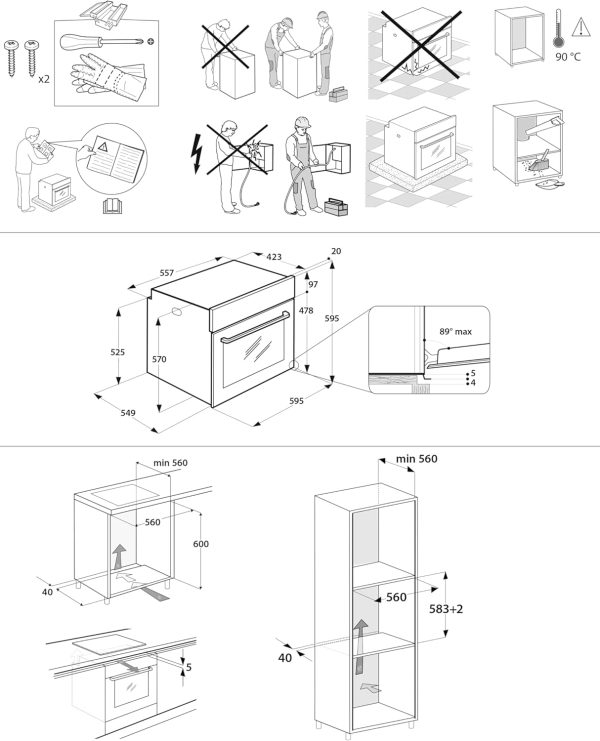 x2

90 °C

557
423
20
97
478
595
525
570
549
595
89° max
5
4

min 560
560
600
40
5

min 560
560
583+2
40